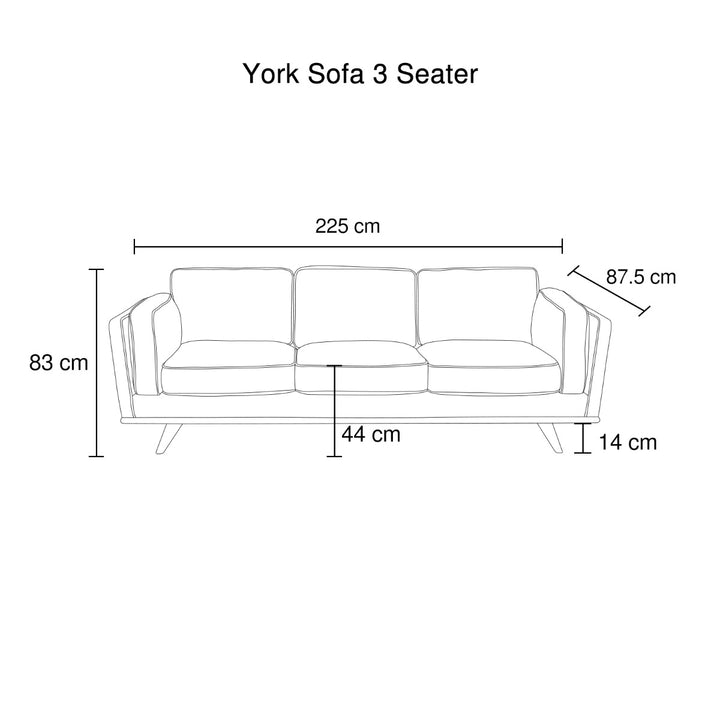 York Sofa 3 Seater

225 cm

87.5 cm

83 cm

44 cm

14 cm